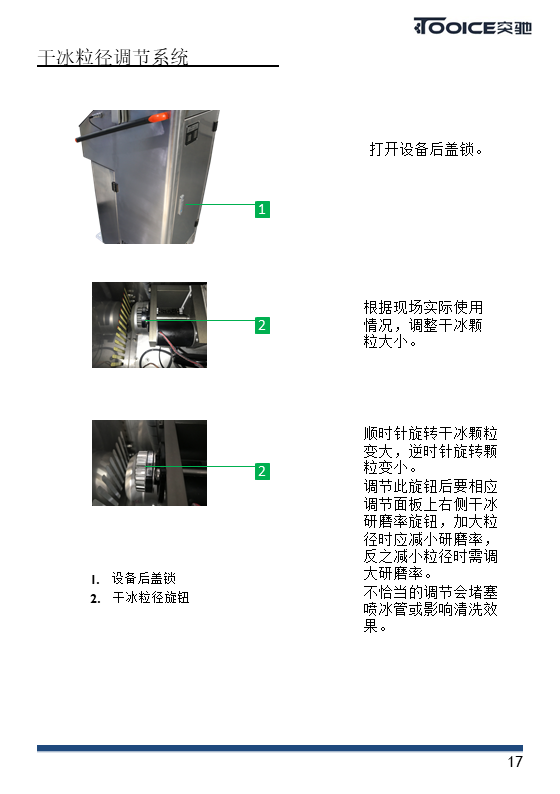 TOOICE突驰

干冰粒径调节系统

1

打开设备后盖锁。

2

根据现场实际使用情况，调整干冰颗粒大小。

2

顺时针旋转干冰颗粒变大，逆时针旋转颗粒变小。
调节此旋钮后要相应调节面板上右侧干冰研磨率旋钮，加大粒径时应减小研磨率，反之减小粒径时需调大研磨率。
不恰当的调节会堵塞喷冰管或影响清洗效果。

1. 设备后盖锁
2. 干冰粒径旋钮

17